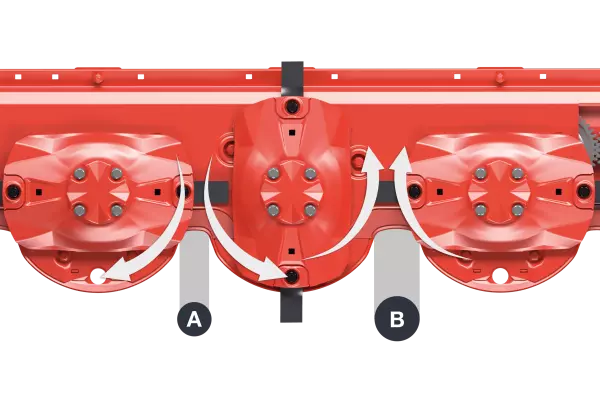 A

B